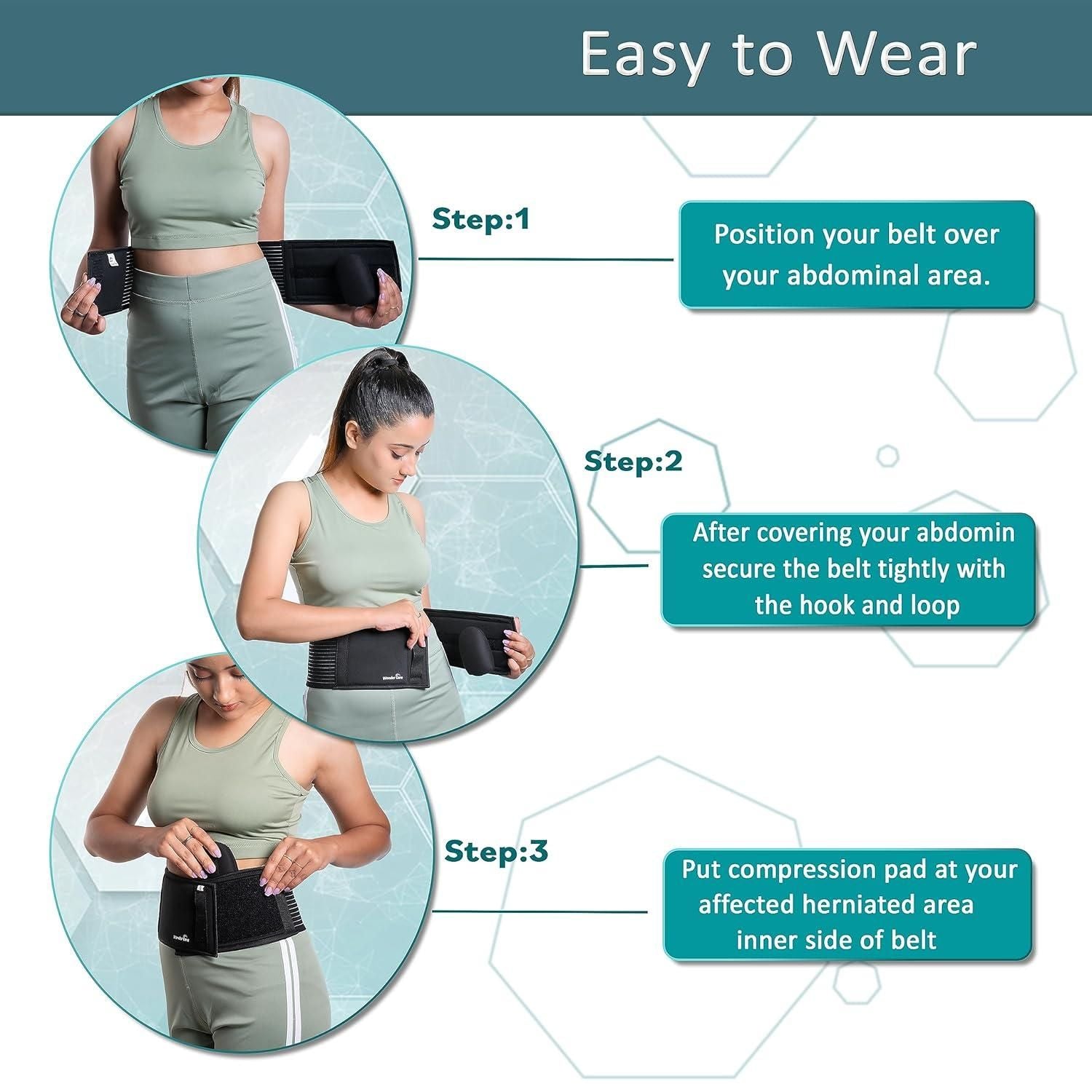 Easy to Wear

Step:1

Position your belt over your abdominal area.

Step:2

After covering your abdomin secure the belt tightly with the hook and loop

Wonder Care

Step:3

Put compression pad at your affected herniated area inner side of belt

Wonder Care